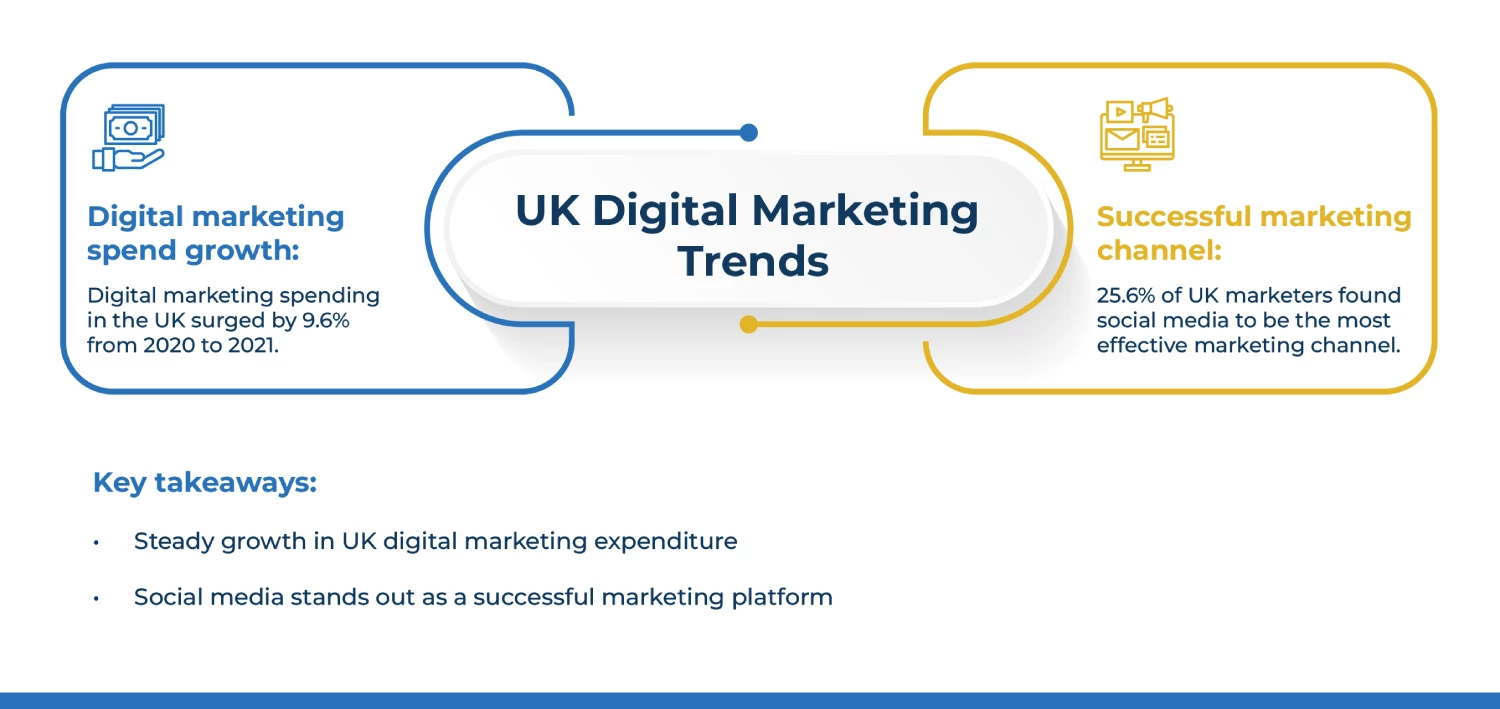 Digital marketing spend growth:

Digital marketing spending in the UK surged by 9.6% from 2020 to 2021.

UK Digital Marketing Trends

Successful marketing channel:

25.6% of UK marketers found social media to be the most effective marketing channel.

Key takeaways:

• Steady growth in UK digital marketing expenditure

• Social media stands out as a successful marketing platform